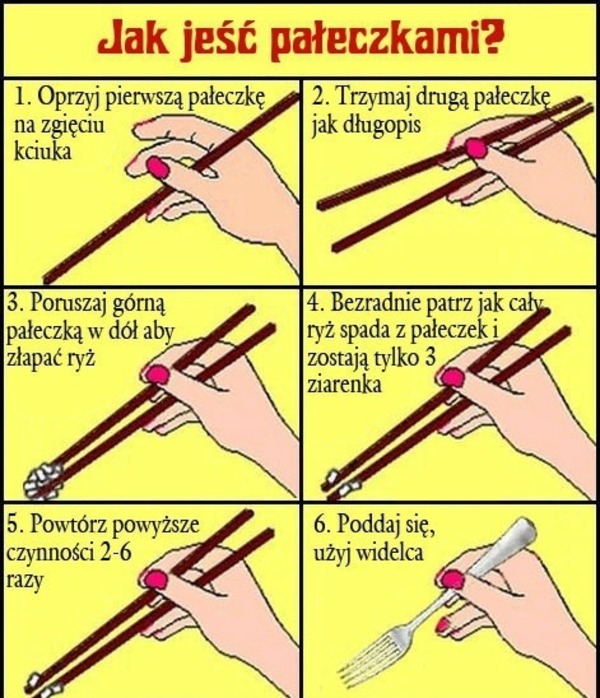 Jak jeść pałeczkami?

1. Oprzyj pierwszą pałeczkę na zgięciu kciuka

2. Trzymaj drugą pałeczkę jak długopis

3. Poruszaj górną pałeczką w dół aby złapać ryż

4. Bezradnie patrz jak cały ryż spada z pałeczek i zostają tylko 3 ziarenka

5. Powtórz powyższe czynności 2-6 razy

6. Poddaj się, użyj widelca